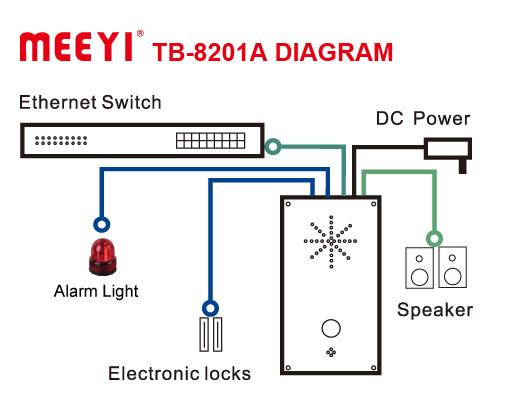 MEEYI® TB-8201A DIAGRAM

Ethernet Switch

DC Power

Alarm Light

Speaker

Electronic locks